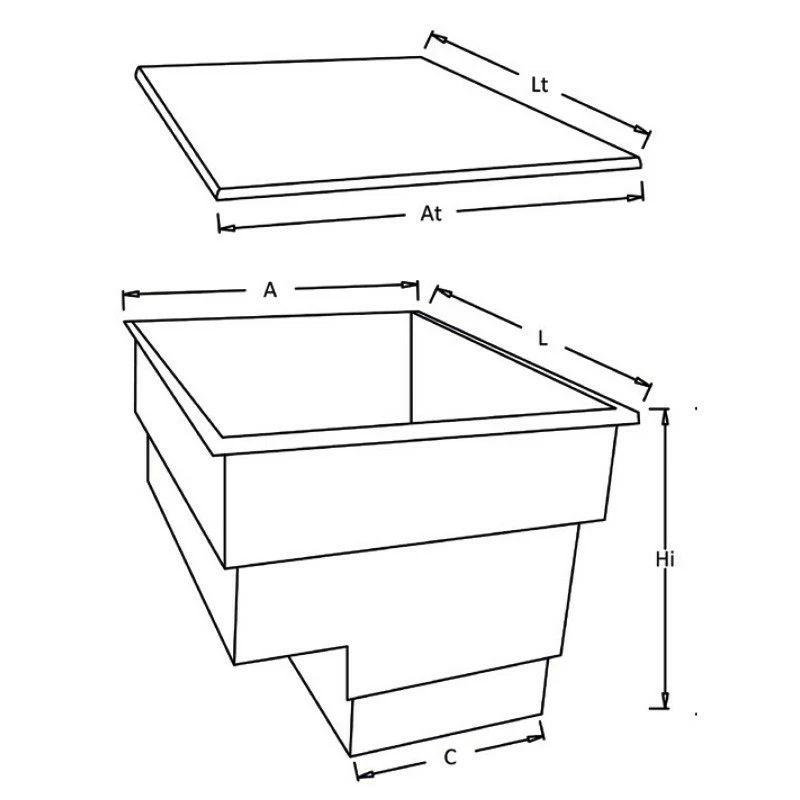 Lt
At
A
L
Hi
C